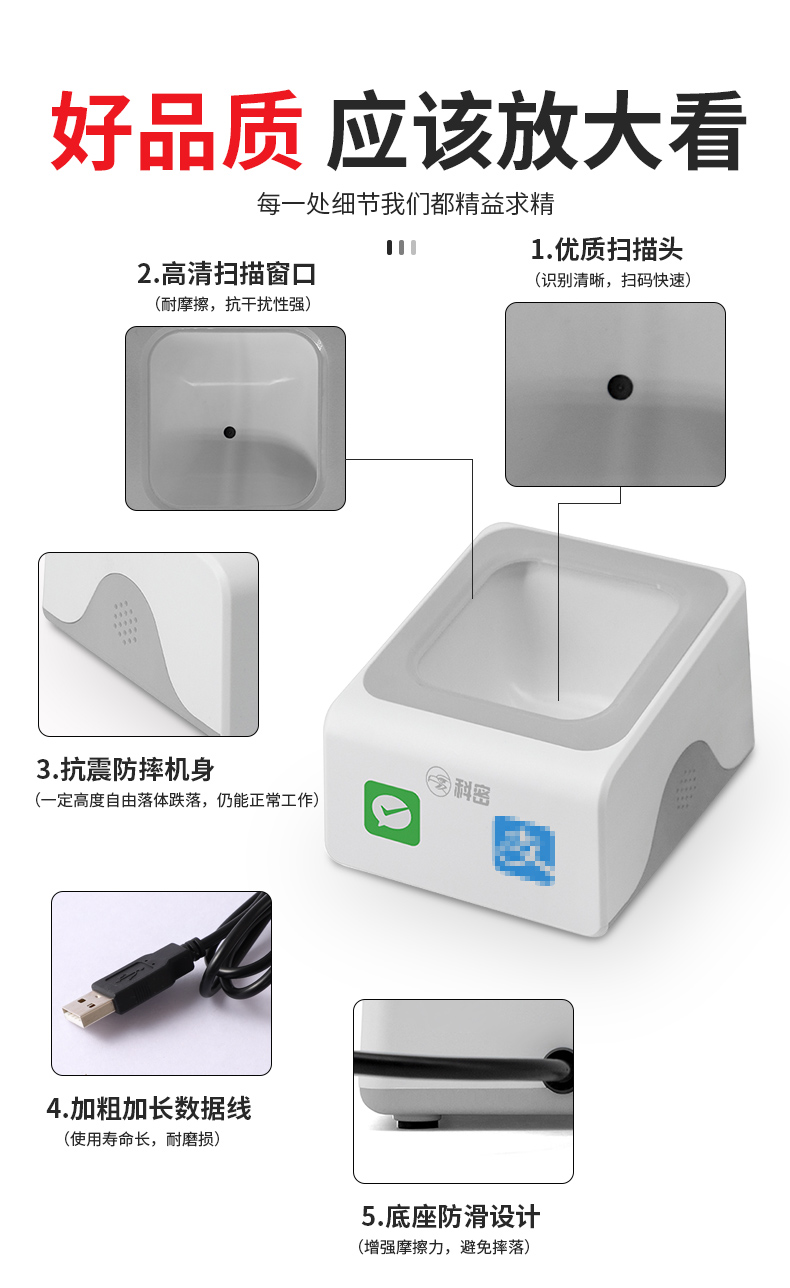 好品质 应该放大看

每一处细节我们都精益求精

2.高清扫描窗口
（耐摩擦，抗干扰性强）

1.优质扫描头
（识别清晰，扫码快速）

3.抗震防摔机身
（一定高度自由落体跌落，仍能正常工作）

科密

4.加粗加长数据线
（使用寿命长，耐磨损）

5.底座防滑设计
（增强摩擦力，避免摔落）